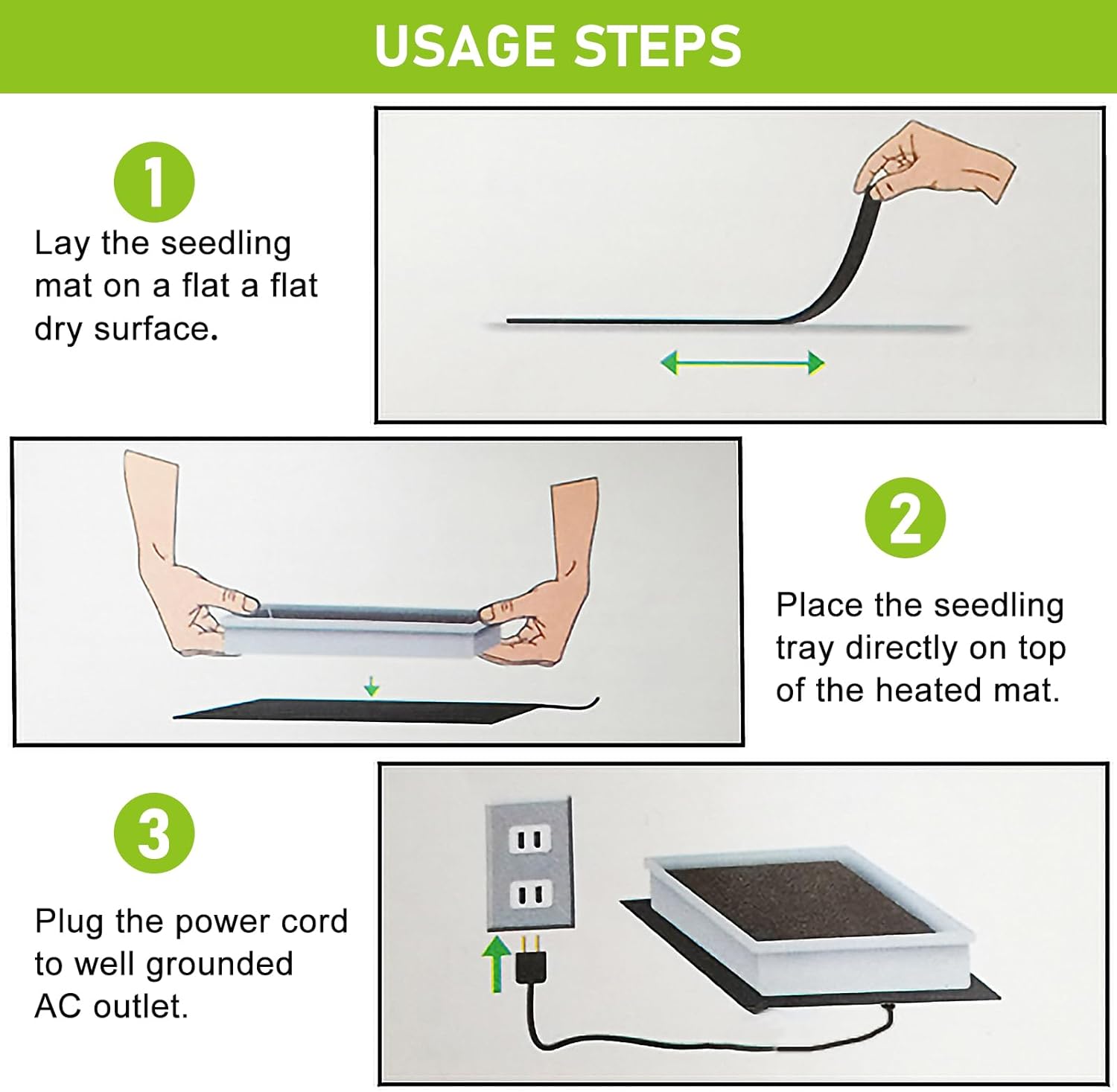 USAGE STEPS

1

Lay the seedling mat on a flat a flat dry surface.

2

Place the seedling tray directly on top of the heated mat.

3

Plug the power cord to well grounded AC outlet.