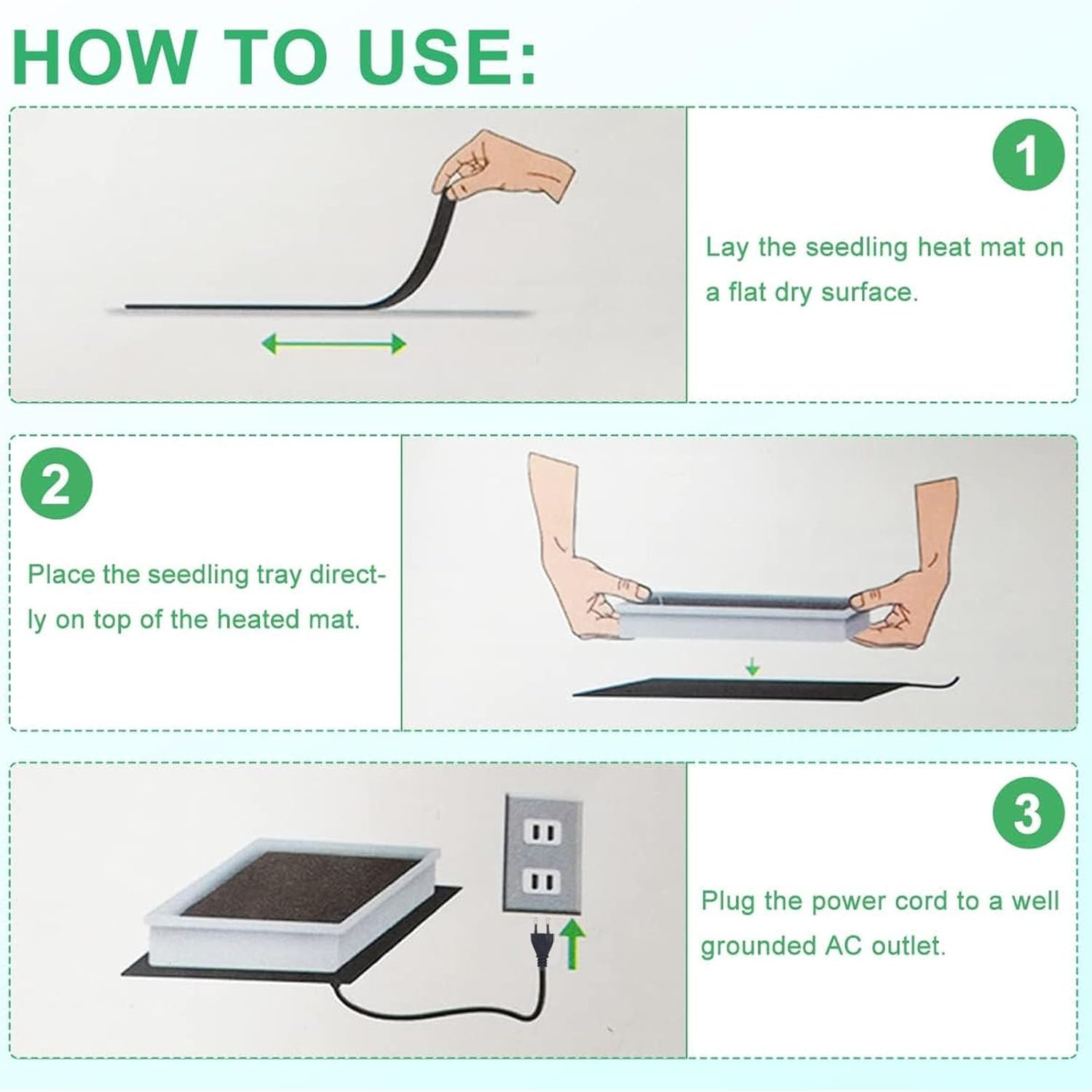 HOW TO USE:

1

Lay the seedling heat mat on a flat dry surface.

2

Place the seedling tray directly on top of the heated mat.

3

Plug the power cord to a well grounded AC outlet.