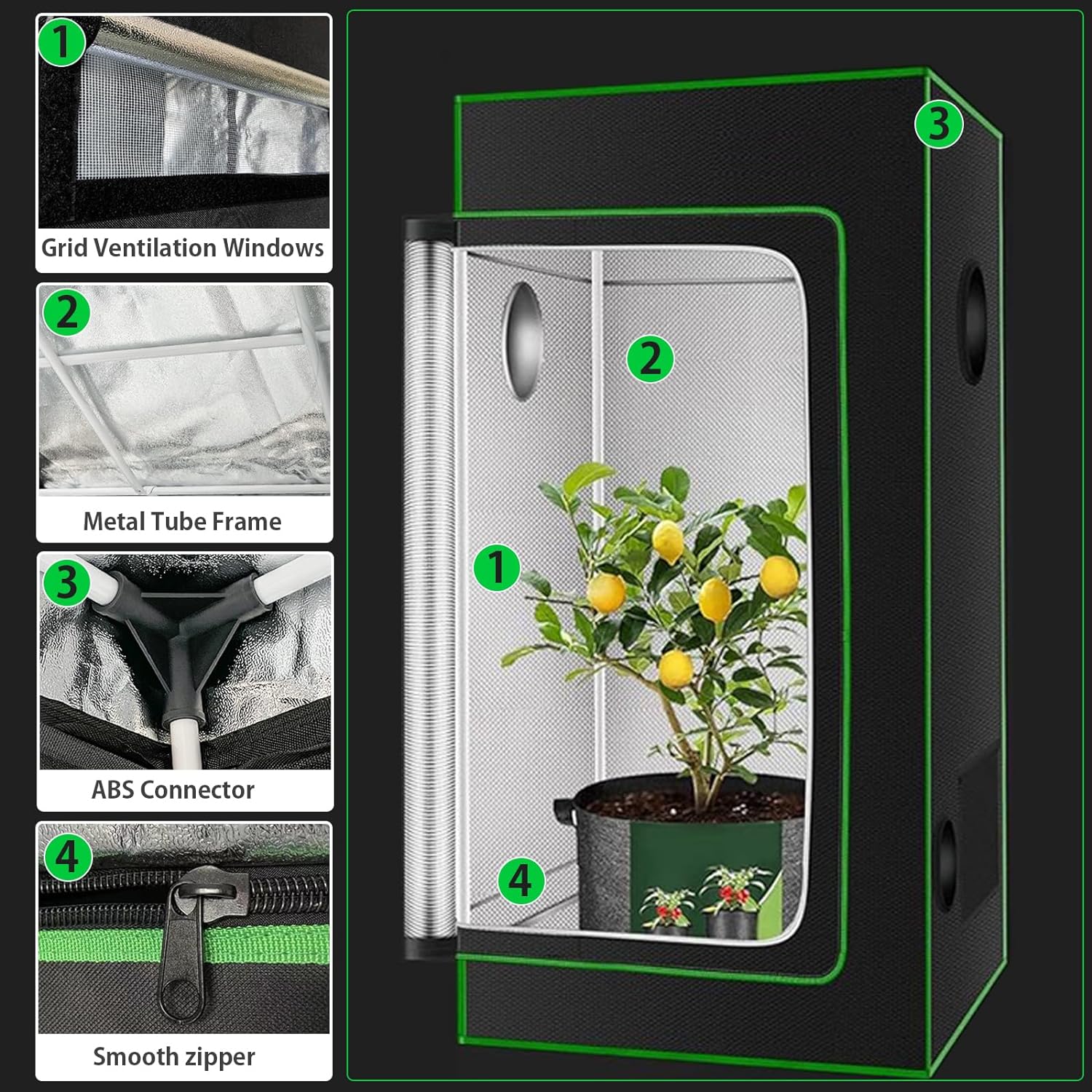 1
Grid Ventilation Windows

2
Metal Tube Frame

3
ABS Connector

4
Smooth zipper

3

2

1

4