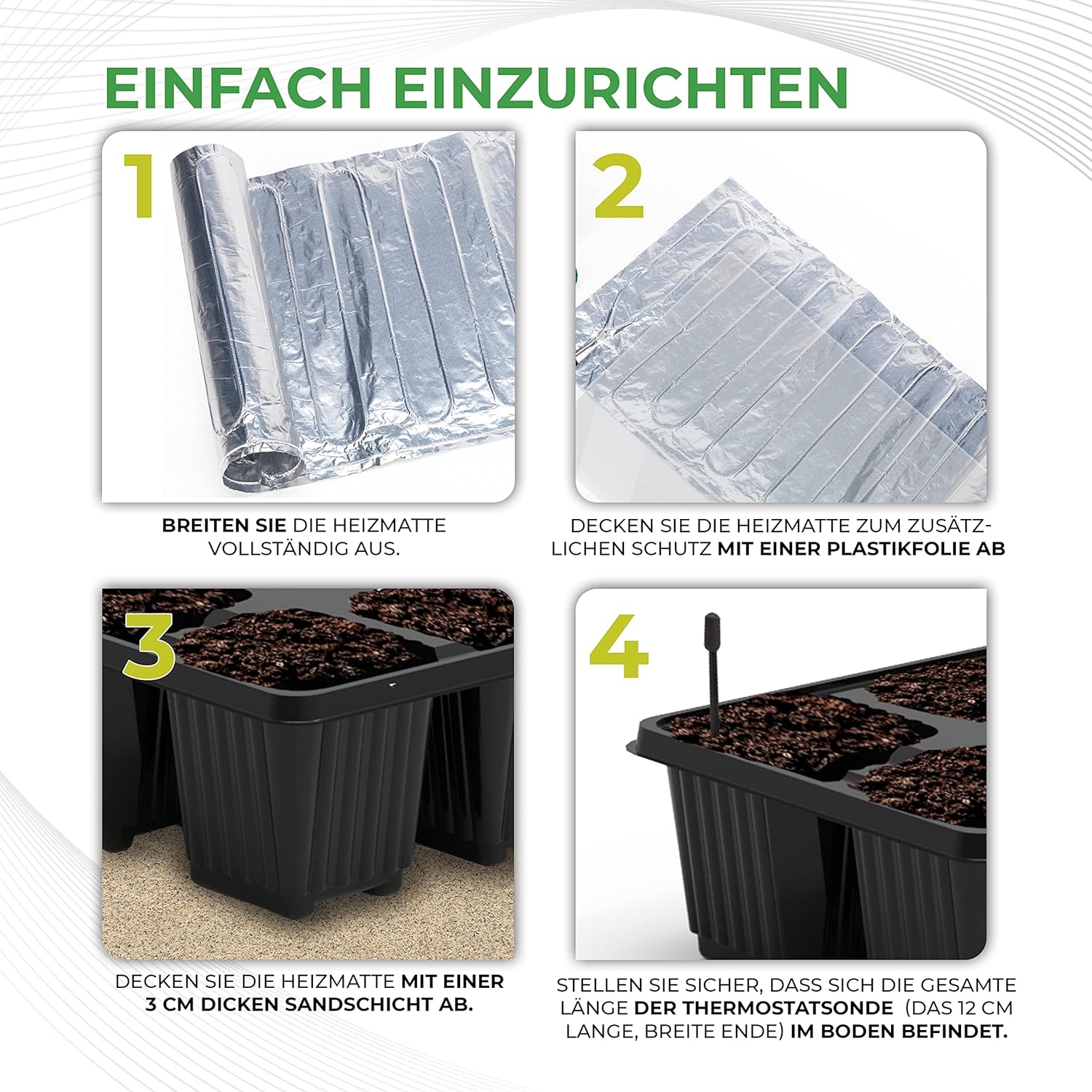 EINFACH EINZURICHTEN

1

BREITEN SIE DIE HEIZMATTE VOLLSTÄNDIG AUS.

2

DECKEN SIE DIE HEIZMATTE ZUM ZUSÄTZLICHEN SCHUTZ MIT EINER PLASTIKFOLIE AB

3

DECKEN SIE DIE HEIZMATTE MIT EINER 3 CM DICKEN SANDSCHICHT AB.

4

STELLEN SIE SICHER, DASS SICH DIE GESAMTE LÄNGE DER THERMOSTATSONDE (DAS 12 CM LANGE, BREITE ENDE) IM BODEN BEFINDET.