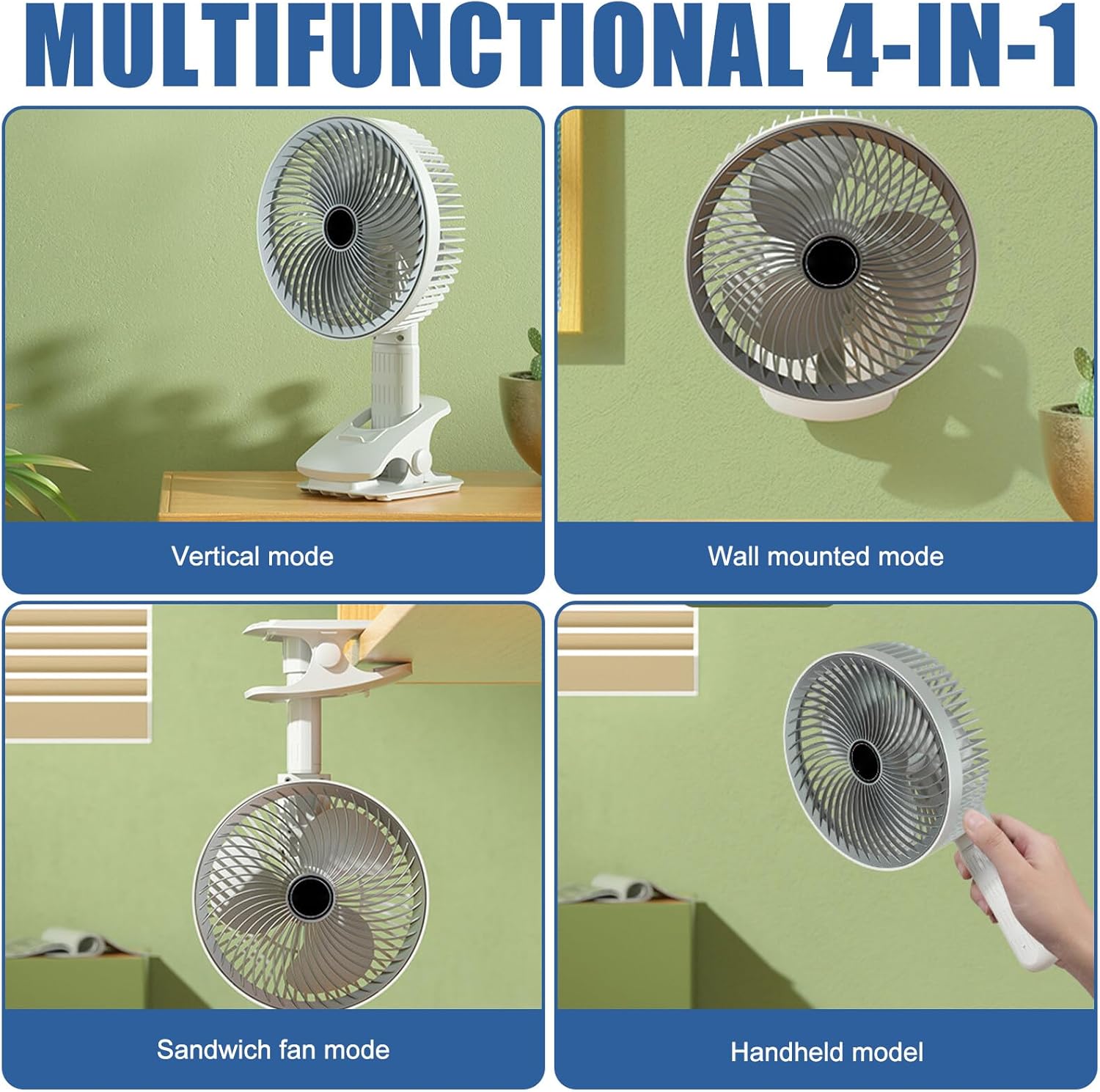 MULTIFUNCTIONAL 4-IN-1

Vertical mode

Wall mounted mode

Sandwich fan mode

Handheld model