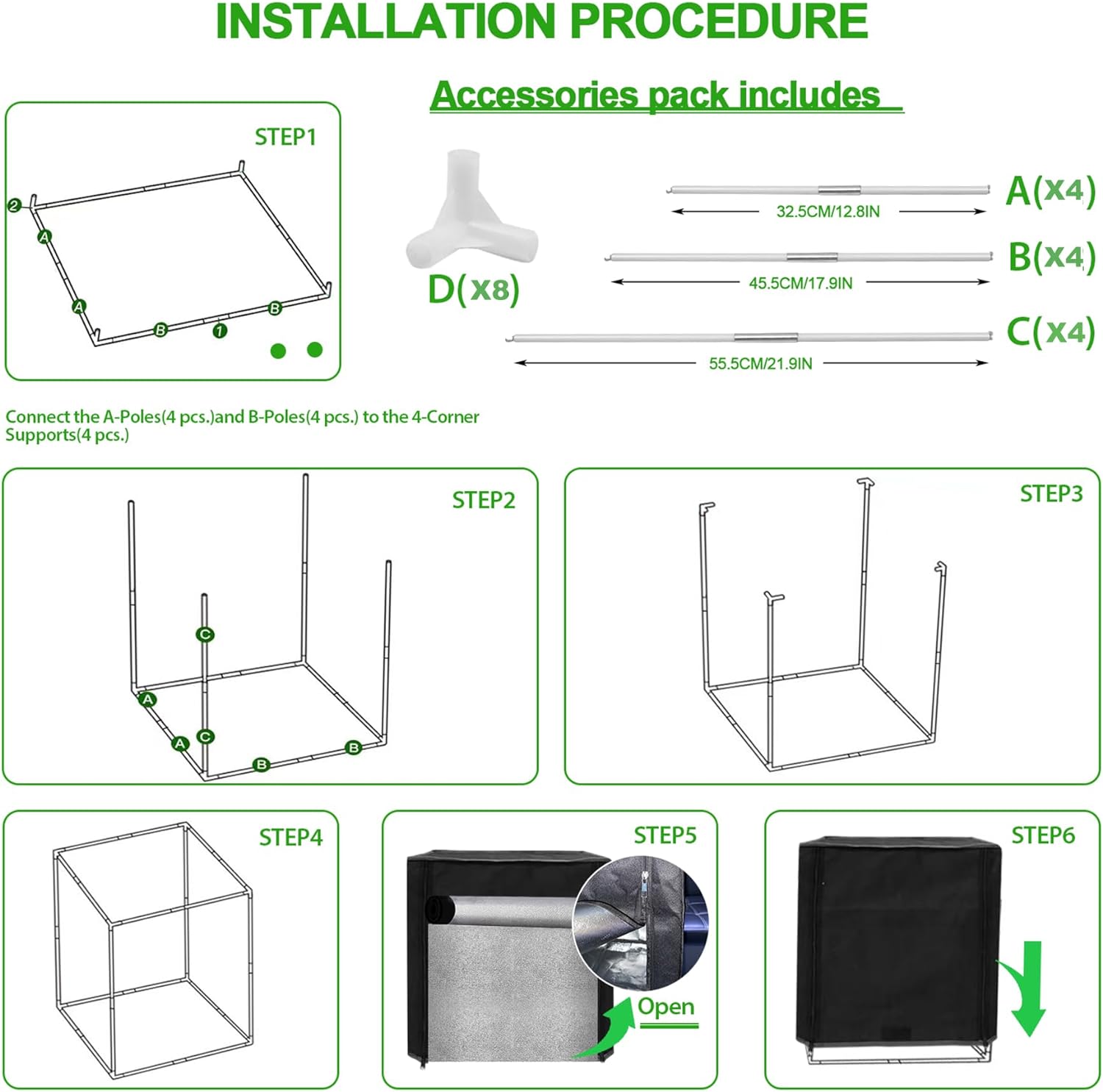 INSTALLATION PROCEDURE

Accessories pack includes

STEP1

2

A

A

B

1

B

D(x8)

A(x4)

32.5CM/12.8IN

B(x4)

45.5CM/17.9IN

C(x4)

55.5CM/21.9IN

Connect the A-Poles(4 pcs.)and B-Poles(4 pcs.) to the 4-Corner Supports(4 pcs.)

STEP2

C

A

A

C

B

B

STEP3

STEP4

STEP5

Open

STEP6