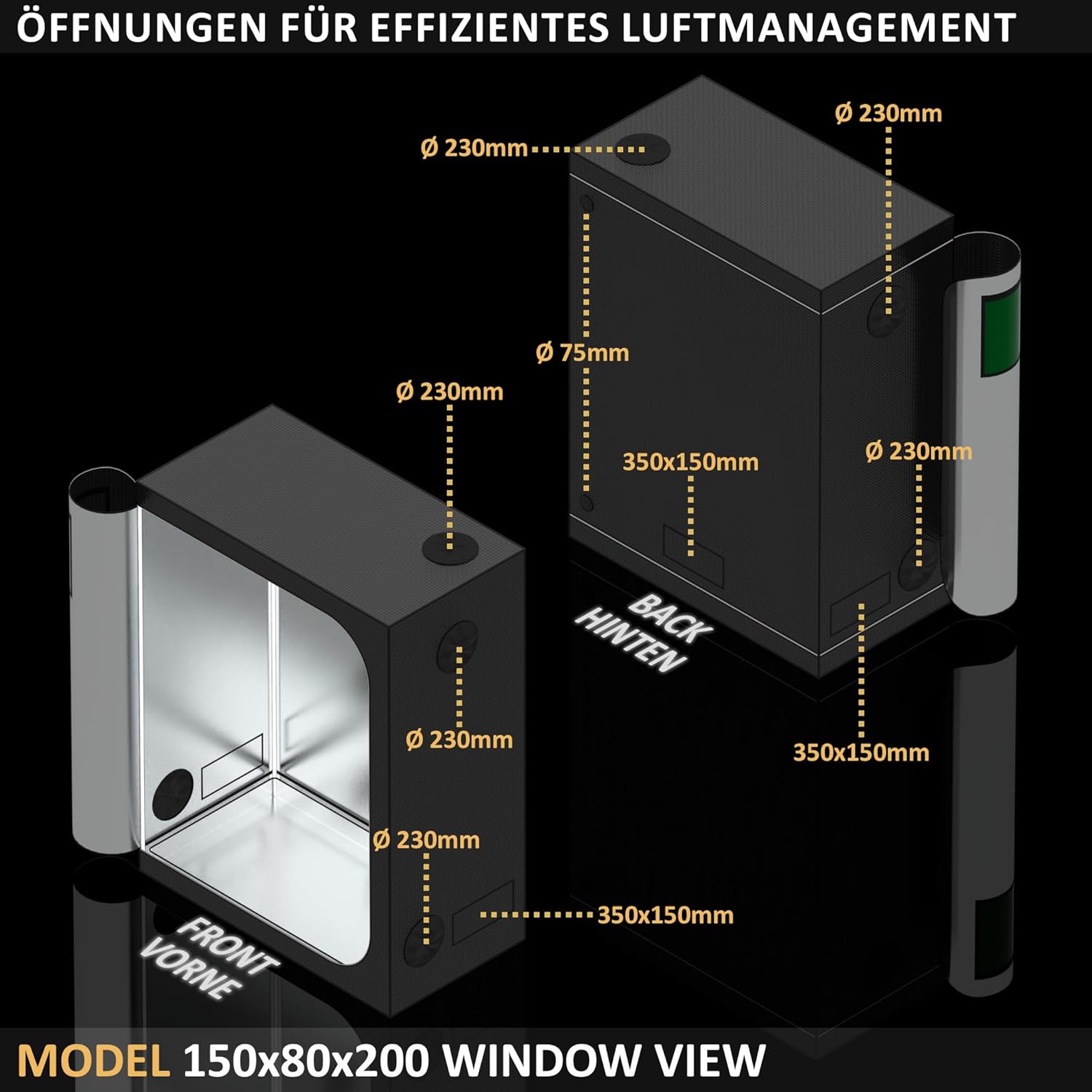 ÖFFNUNGEN FÜR EFFIZIENTES LUFTMANAGEMENT

Ø 230mm

Ø 230mm

Ø 75mm

Ø 230mm

350x150mm

Ø 230mm

BACK
HINTEN

Ø 230mm

350x150mm

Ø 230mm

350x150mm

FRONT
VORNE

MODEL 150x80x200 WINDOW VIEW